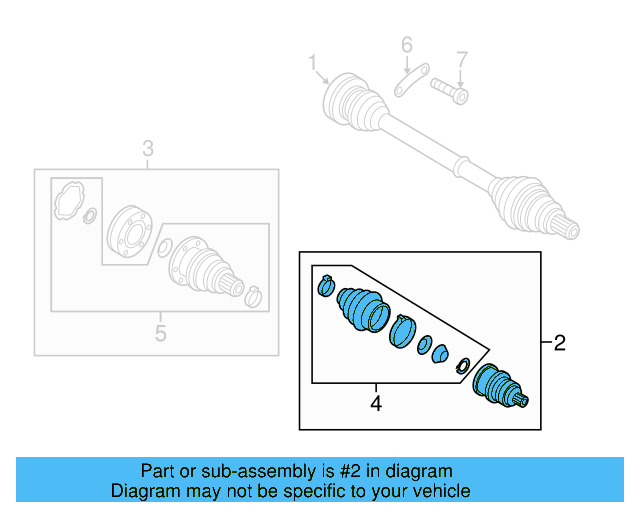 1
6
7
3
5
2
4

Part or sub-assembly is #2 in diagram
Diagram may not be specific to your vehicle