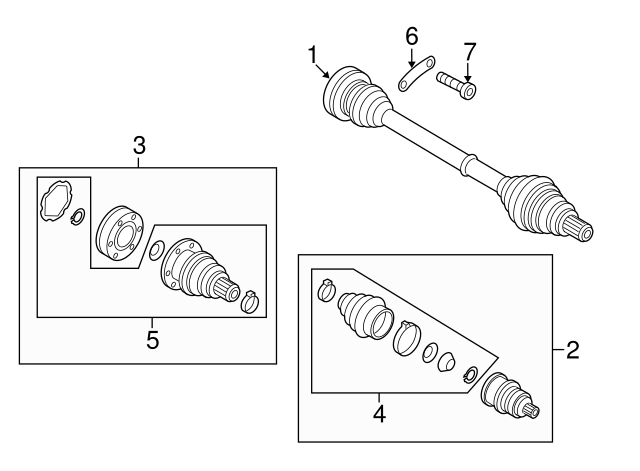 1
6
7
3
5
2
4