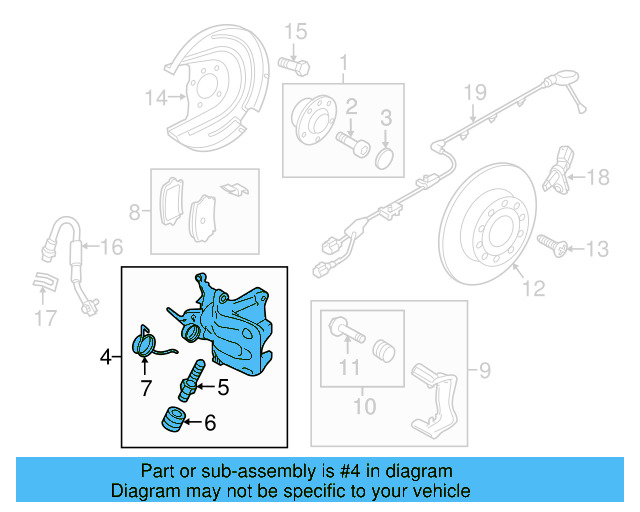 15
1
14
2
3
19
18
8
16
13
12
17
4
7
5
6
11
10
9

Part or sub-assembly is #4 in diagram
Diagram may not be specific to your vehicle