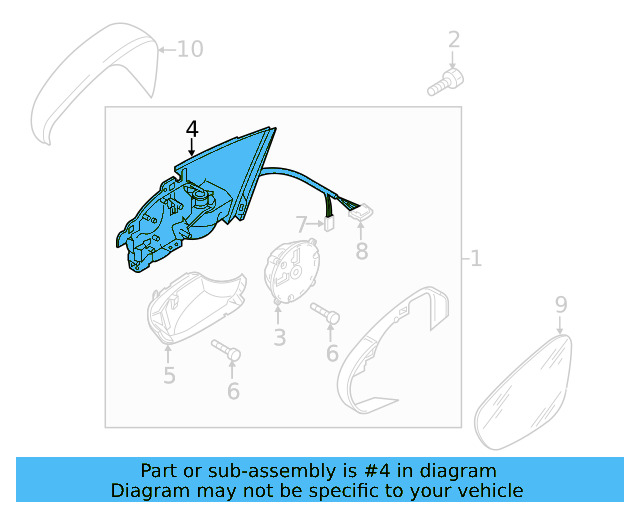 10
2
4
7
8
1
3
6
5
6
9

Part or sub-assembly is #4 in diagram
Diagram may not be specific to your vehicle