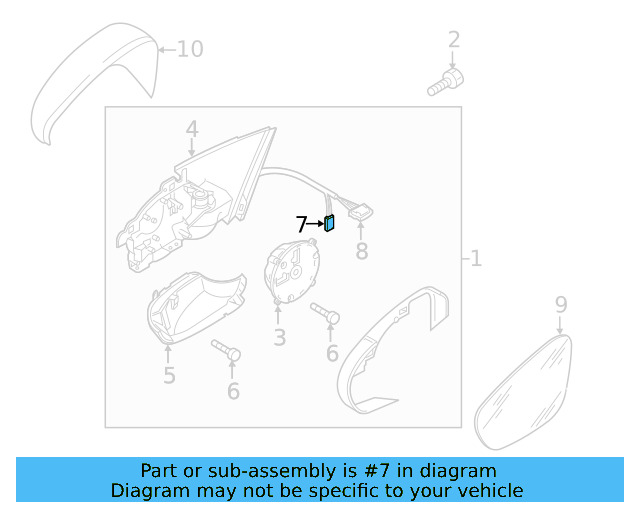 10
2
4
7
8
1
3
6
5
6
9

Part or sub-assembly is #7 in diagram
Diagram may not be specific to your vehicle