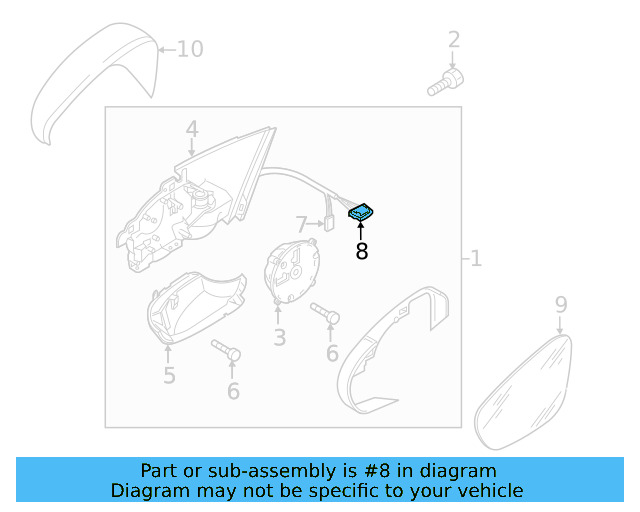 10
2
4
7
8
1
3
6
5
6
9

Part or sub-assembly is #8 in diagram
Diagram may not be specific to your vehicle