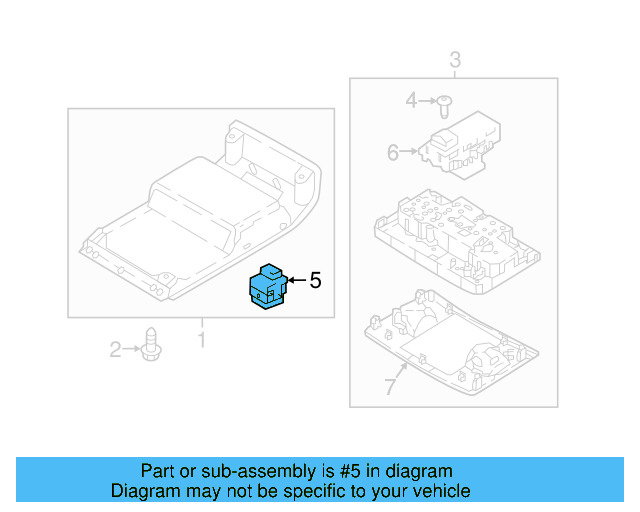 3

4

6

5

2

1

7

Part or sub-assembly is #5 in diagram
Diagram may not be specific to your vehicle