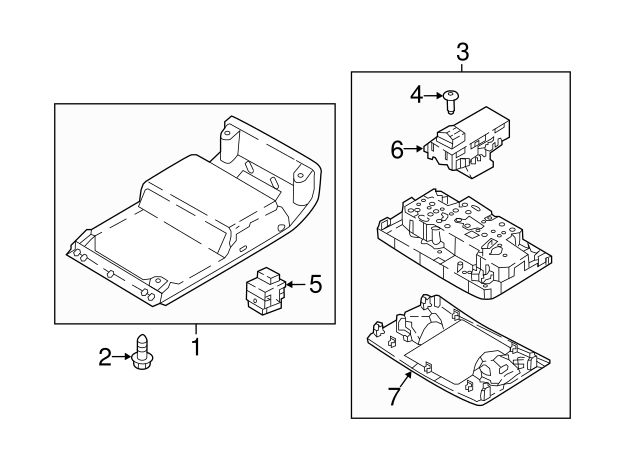 3
4
6
5
1
2
7