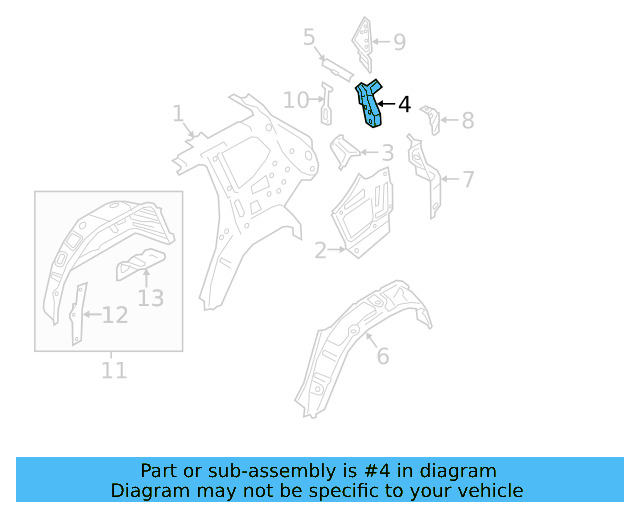 5
9
10
4
8
1
3
7
2
13
12
11
6

Part or sub-assembly is #4 in diagram
Diagram may not be specific to your vehicle