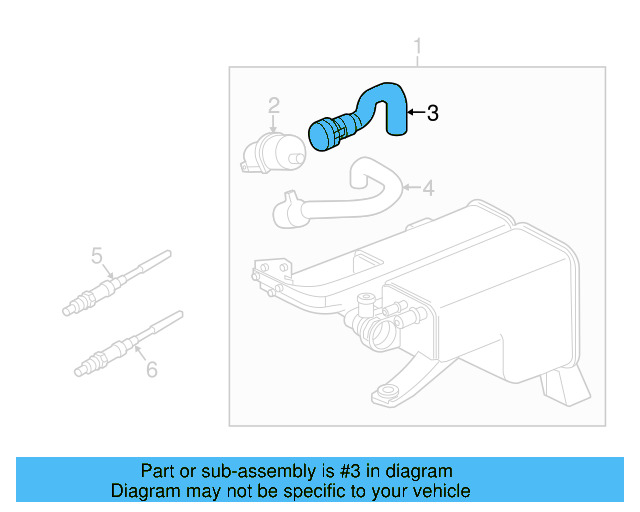 1
2
3
4
5
6

Part or sub-assembly is #3 in diagram
Diagram may not be specific to your vehicle