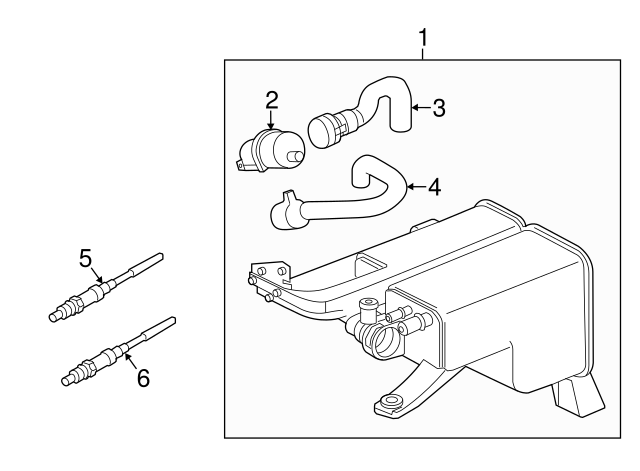 1
2
3
4
5
6