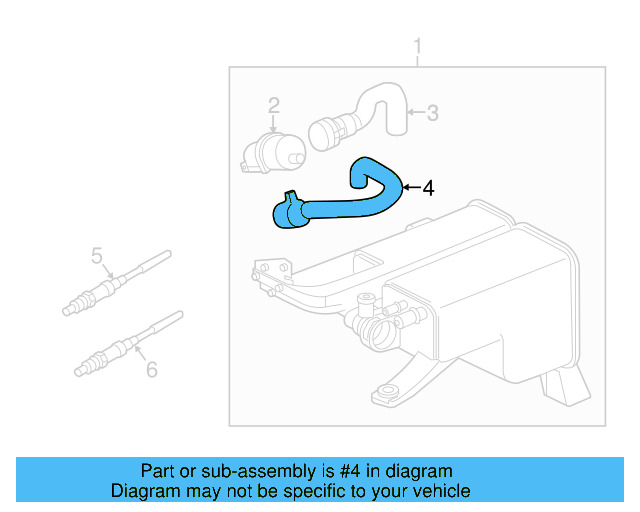 1
2
3
4
5
6

Part or sub-assembly is #4 in diagram
Diagram may not be specific to your vehicle