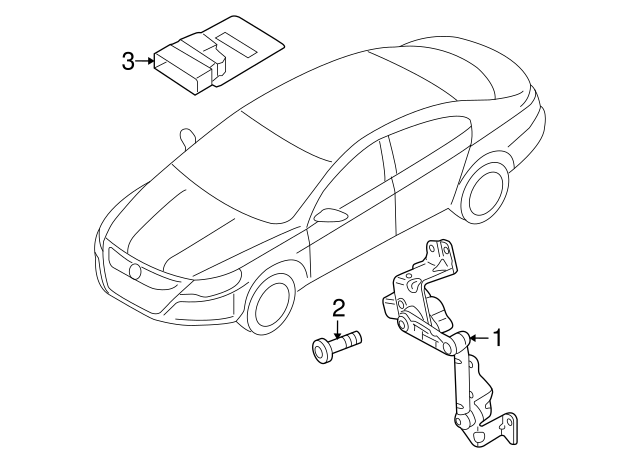 3
2
1