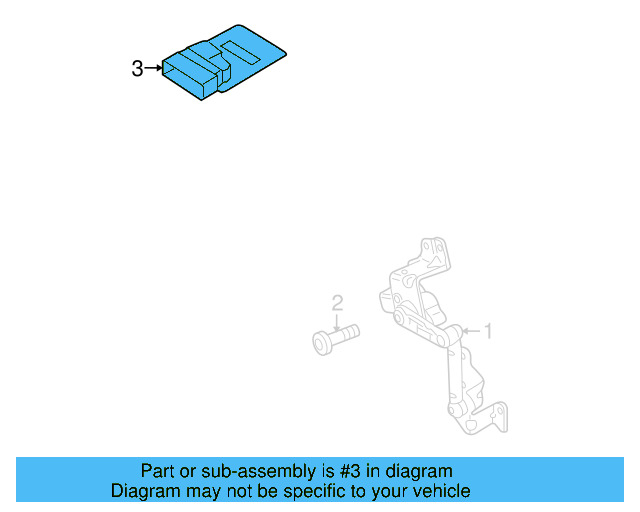 3

2

1

Part or sub-assembly is #3 in diagram
Diagram may not be specific to your vehicle