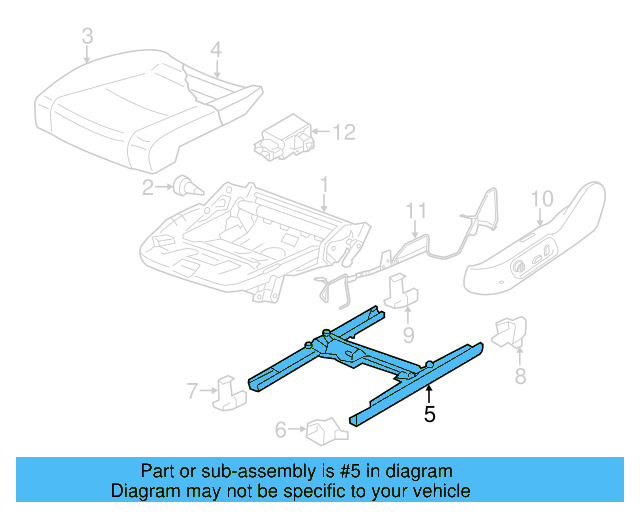 3
4
12
2
1
11
10
9
8
7
5
6

Part or sub-assembly is #5 in diagram
Diagram may not be specific to your vehicle