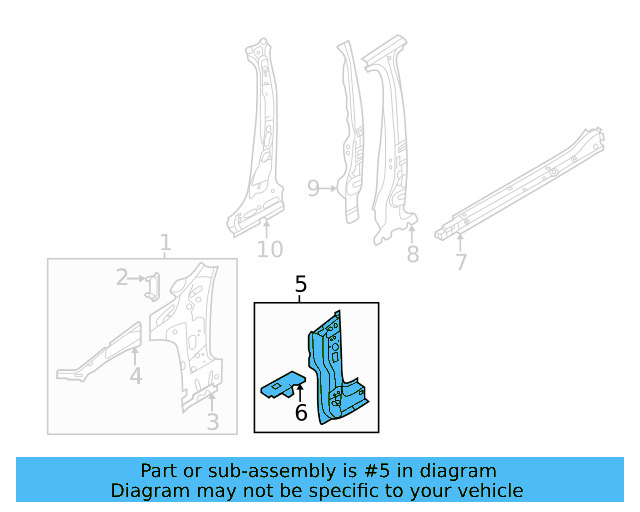 9
10
8
7
1
2
4
3
5
6

Part or sub-assembly is #5 in diagram
Diagram may not be specific to your vehicle