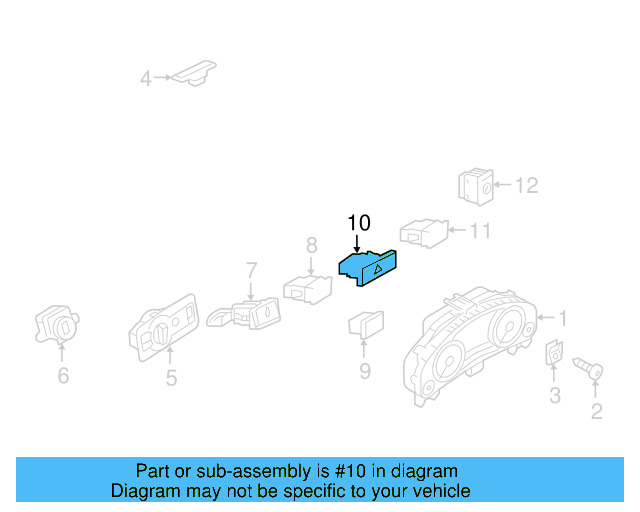 4

12

10

11

8

7

1

6

5

9

3

2

Part or sub-assembly is #10 in diagram
Diagram may not be specific to your vehicle