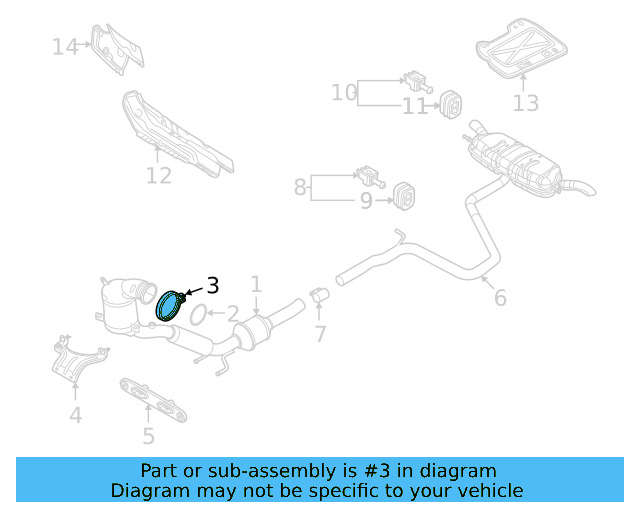 14
10
11
13
12
8
9
3
1
2
7
6
4
5

Part or sub-assembly is #3 in diagram
Diagram may not be specific to your vehicle