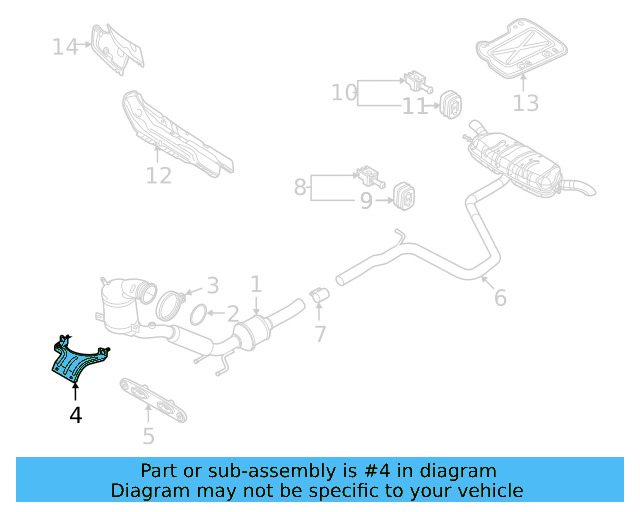 14

13

10

11

12

8

9

3

1

2

6

7

4

5

Part or sub-assembly is #4 in diagram
Diagram may not be specific to your vehicle