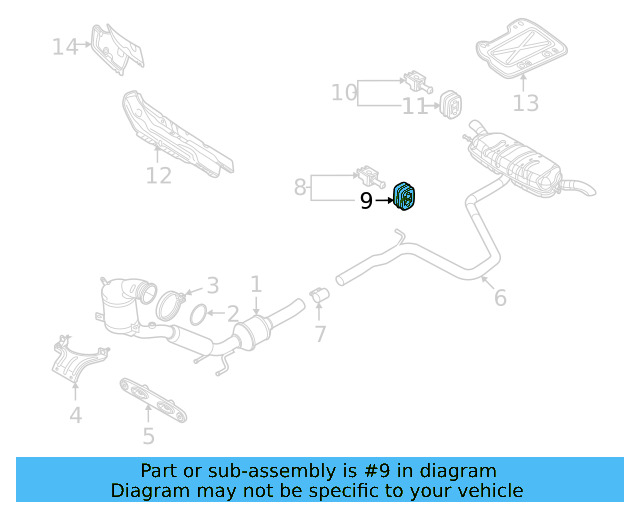 14
10
11
13
12
8
9
3
1
2
7
6
4
5

Part or sub-assembly is #9 in diagram
Diagram may not be specific to your vehicle