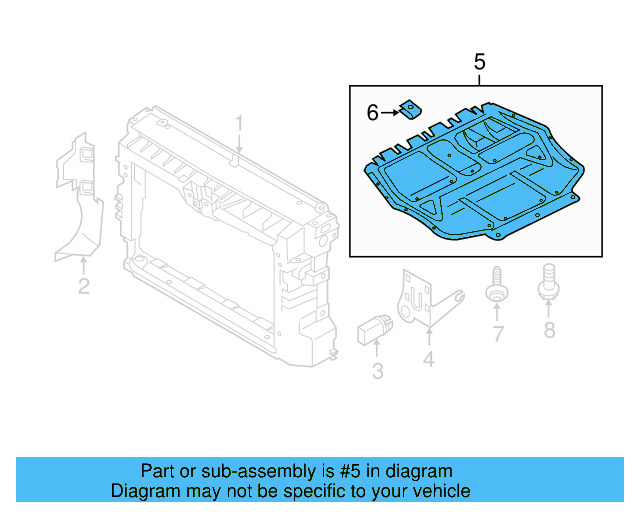 5

6

1

2

3

4

7

8

Part or sub-assembly is #5 in diagram
Diagram may not be specific to your vehicle