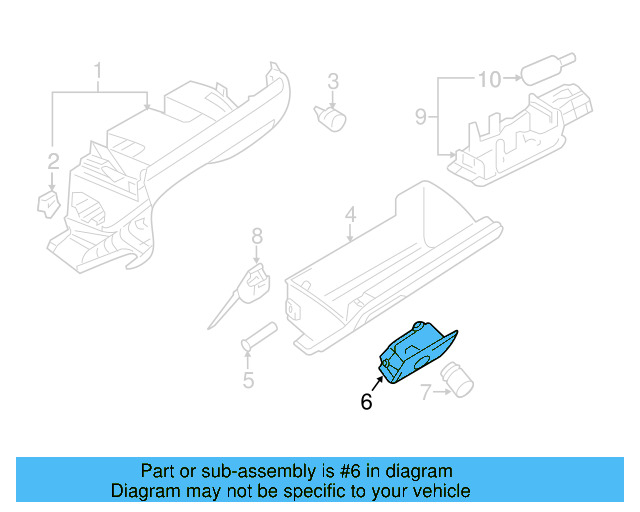 1
2
3
10
9
4
8
5
6
7

Part or sub-assembly is #6 in diagram
Diagram may not be specific to your vehicle