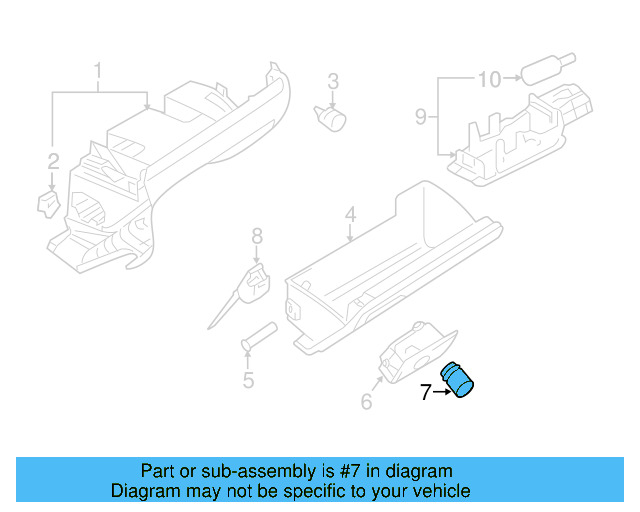 1
2
3
10
9
4
8
5
6
7

Part or sub-assembly is #7 in diagram
Diagram may not be specific to your vehicle