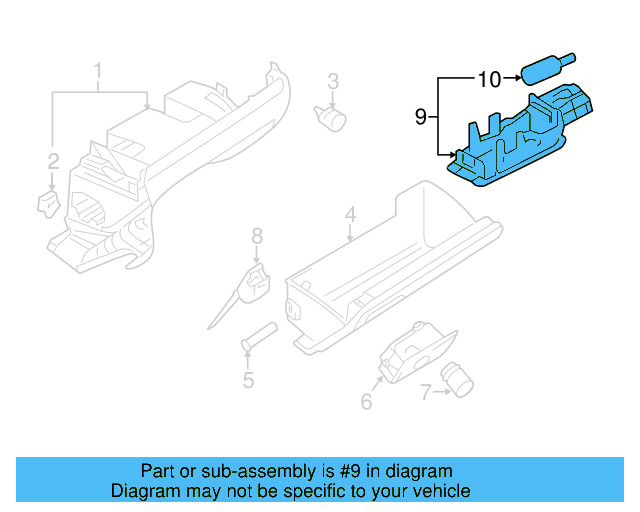 1
2
3
10
9
4
8
5
6
7

Part or sub-assembly is #9 in diagram
Diagram may not be specific to your vehicle