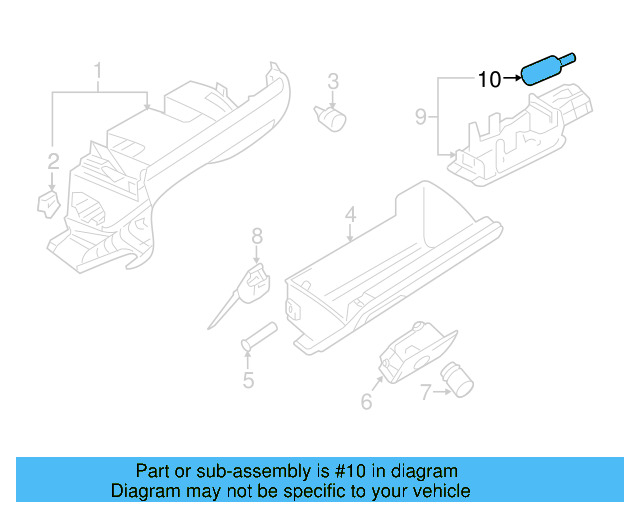 1
2
3
10
9
4
8
5
6
7

Part or sub-assembly is #10 in diagram
Diagram may not be specific to your vehicle