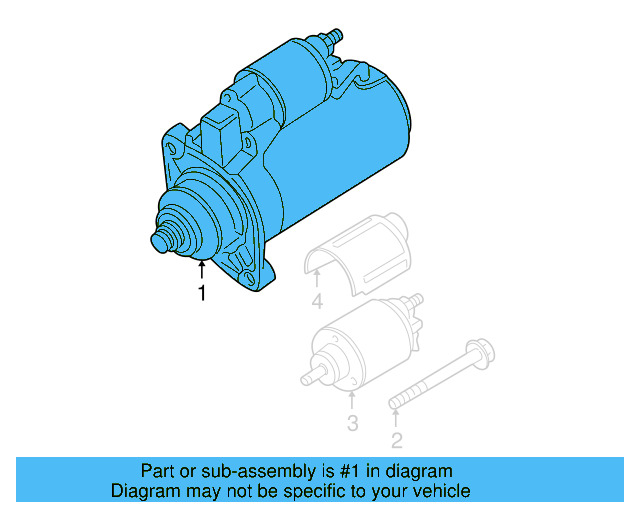 1
4
3
2

Part or sub-assembly is #1 in diagram
Diagram may not be specific to your vehicle