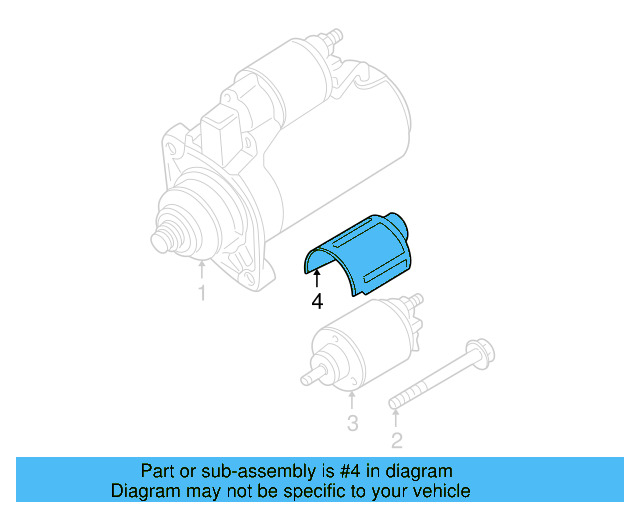 1
4
3
2

Part or sub-assembly is #4 in diagram
Diagram may not be specific to your vehicle