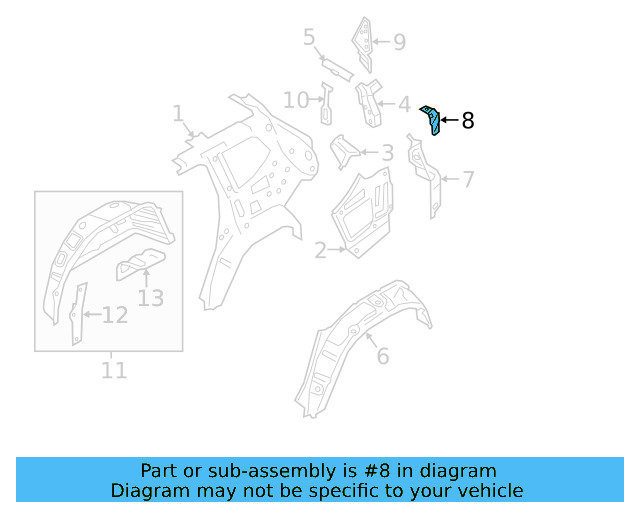 5
9
10
4
8
1
3
7
2
13
12
11
6

Part or sub-assembly is #8 in diagram
Diagram may not be specific to your vehicle