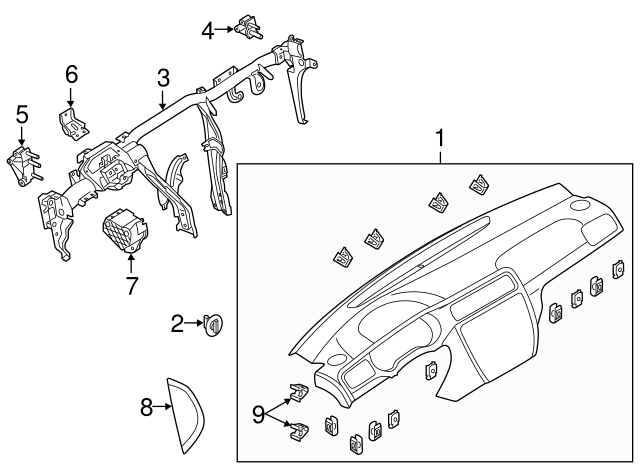 4
6
3
5
1
7
2
8
9