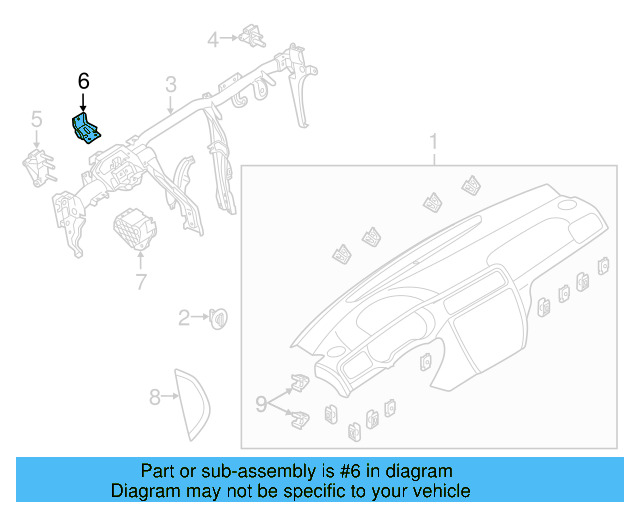 4
6
3
5
1
7
2
8
9

Part or sub-assembly is #6 in diagram
Diagram may not be specific to your vehicle