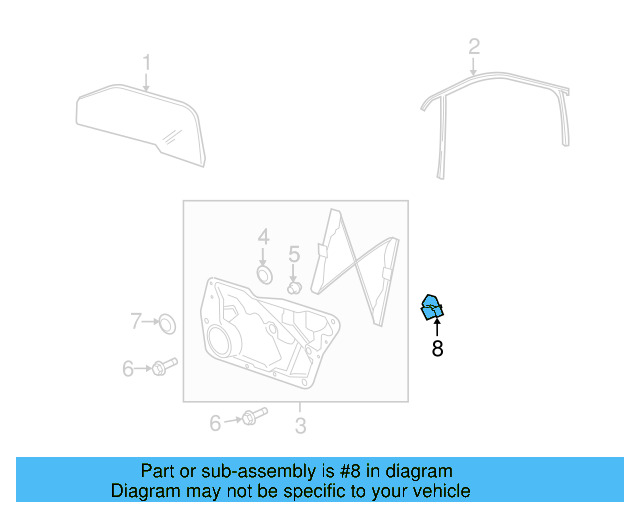 1

2

4

5

7

6

8

6

3

Part or sub-assembly is #8 in diagram
Diagram may not be specific to your vehicle