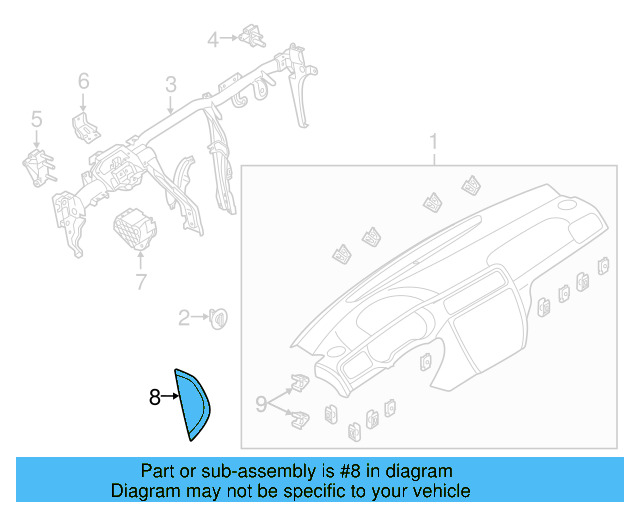 4
6
3
5
1
7
2
8
9

Part or sub-assembly is #8 in diagram
Diagram may not be specific to your vehicle