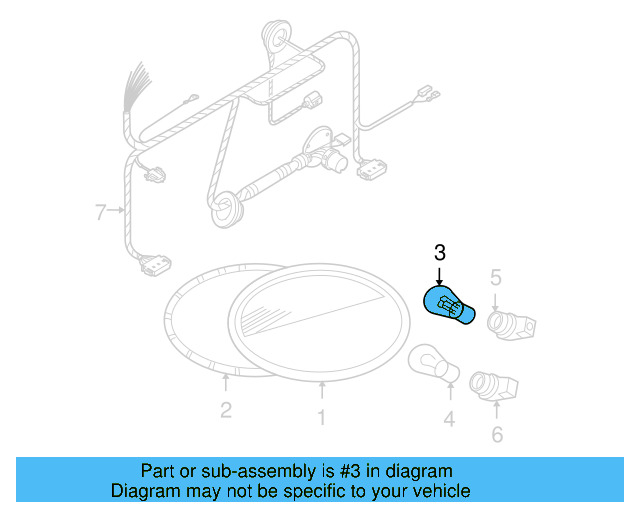 7
3
5
2
1
4
6
Part or sub-assembly is #3 in diagram
Diagram may not be specific to your vehicle