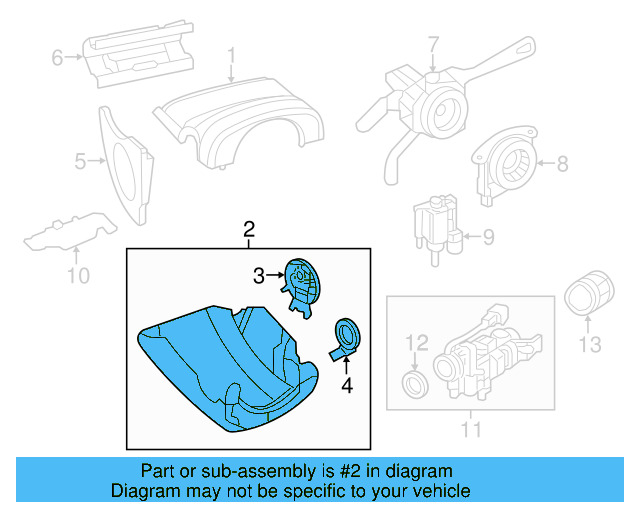 6
1
7
5
8
9
10
2
3
4
12
13
11

Part or sub-assembly is #2 in diagram
Diagram may not be specific to your vehicle