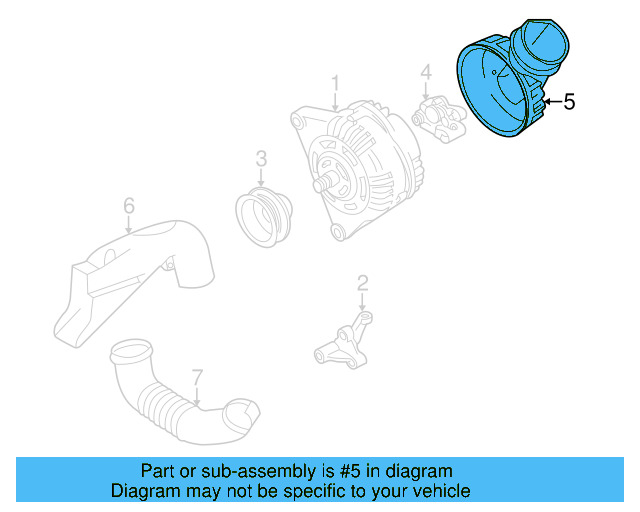 1
4
5
3
6
2
7

Part or sub-assembly is #5 in diagram
Diagram may not be specific to your vehicle