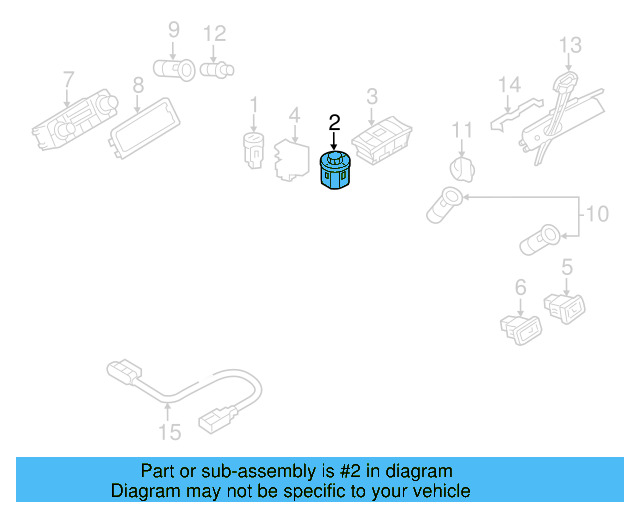 9
12
13
7
8
14
1
4
2
3
11
10
5
6
15

Part or sub-assembly is #2 in diagram
Diagram may not be specific to your vehicle