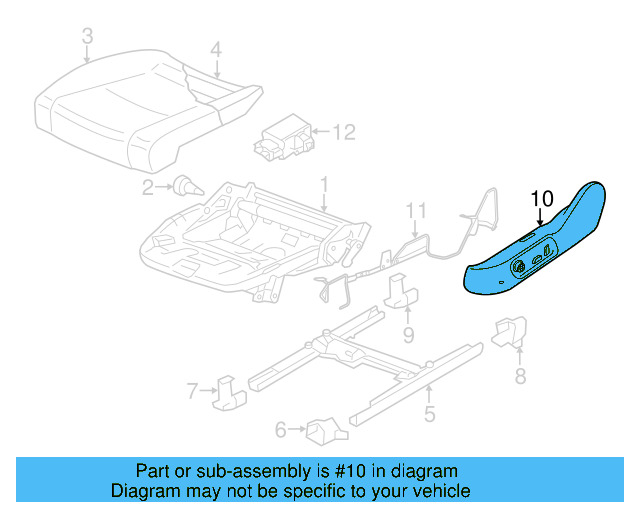 3
4
12
2
1
11
10
9
8
7
5
6

Part or sub-assembly is #10 in diagram
Diagram may not be specific to your vehicle