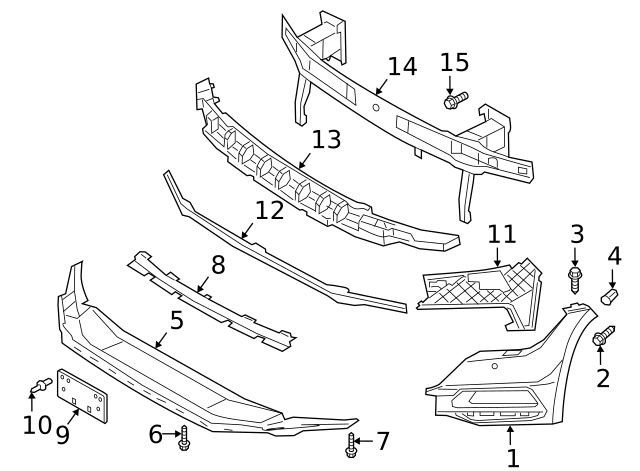 14
15
13
12
11
3
4
8
5
2
10
9
6
7
1