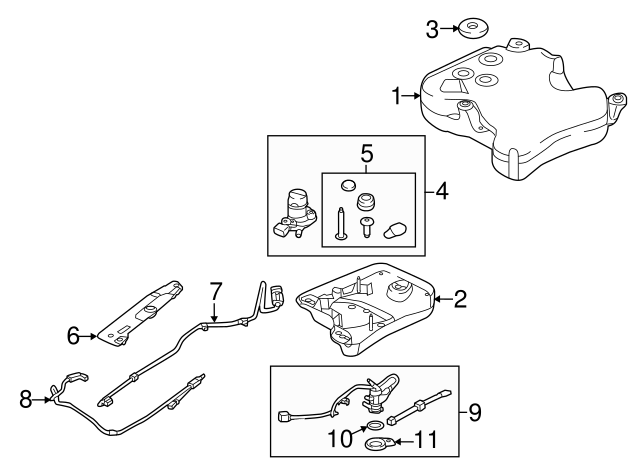 3
1
5
4
7
2
6
8
9
10
11