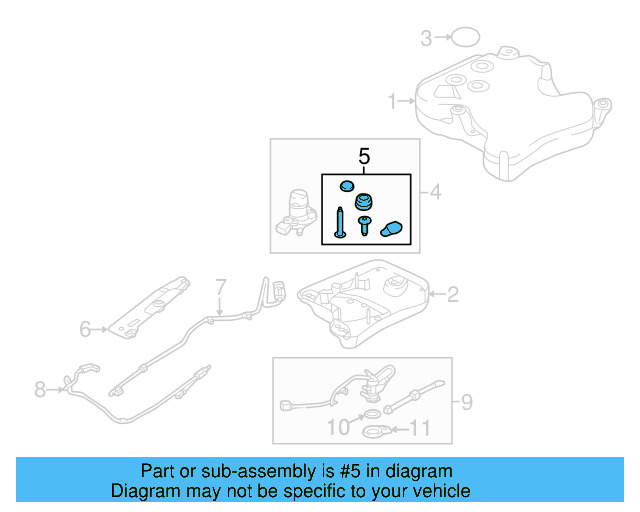 3
1
5
4
7
2
6
8
9
10
11

Part or sub-assembly is #5 in diagram
Diagram may not be specific to your vehicle