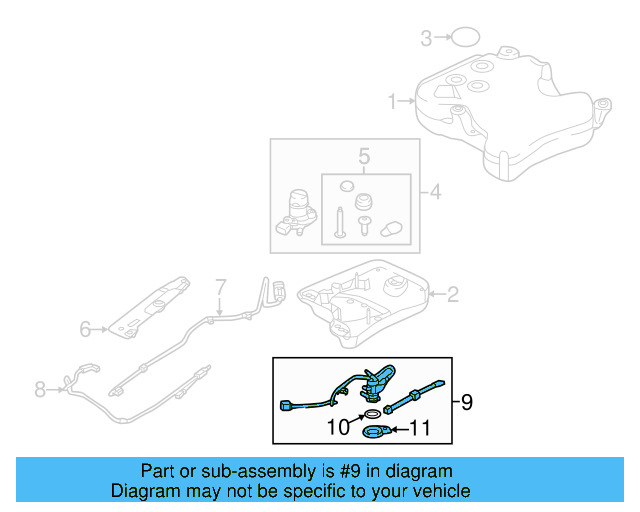 3
1
5
4
7
2
6
8
9
10
11

Part or sub-assembly is #9 in diagram
Diagram may not be specific to your vehicle