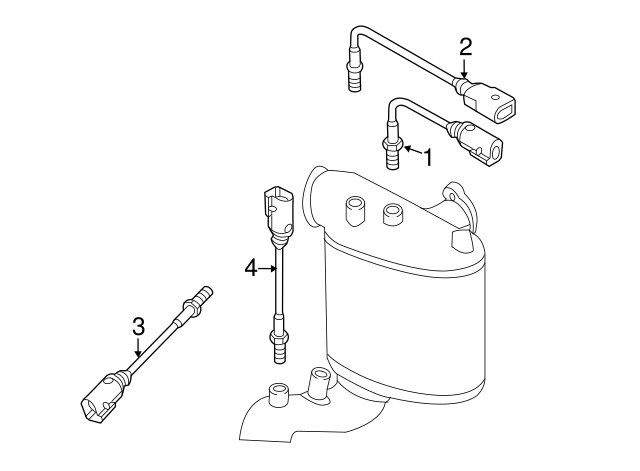 2
1
4
3