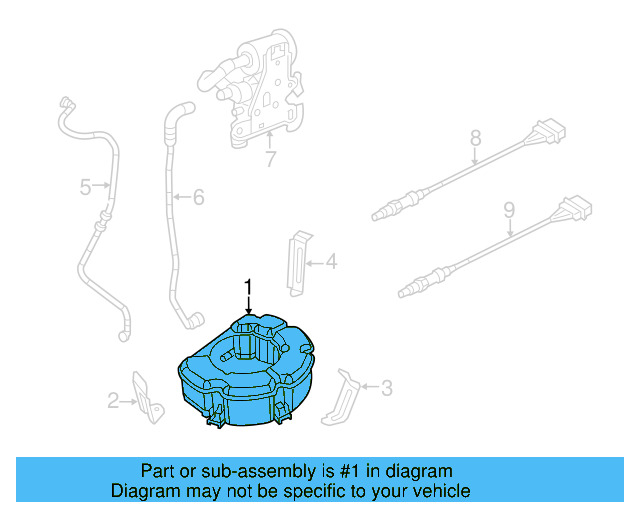 7
8
5
6
9
4
1
2
3

Part or sub-assembly is #1 in diagram
Diagram may not be specific to your vehicle