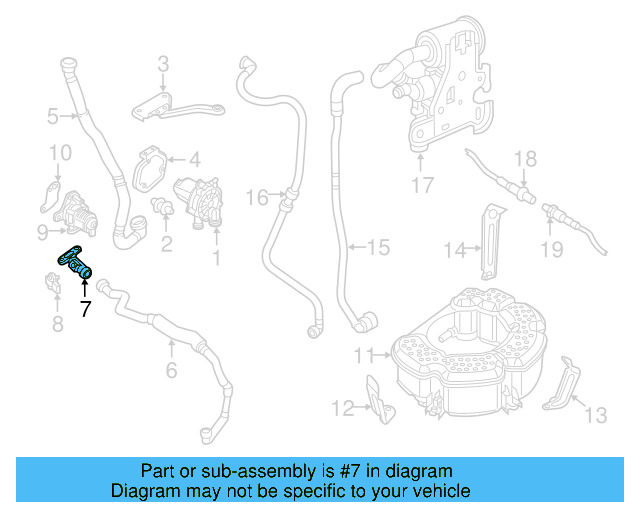 3
5
10
4
16
17
18
9
2
1
15
14
19
7
8
6
11
12
13

Part or sub-assembly is #7 in diagram
Diagram may not be specific to your vehicle