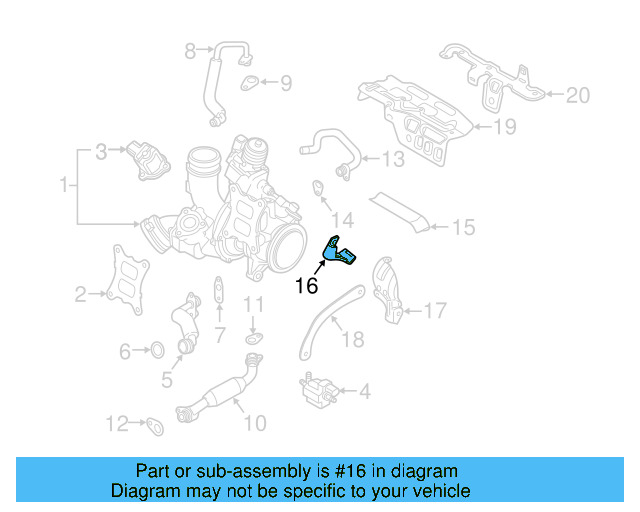 8
9
20
19
3
13
1
14
15
16
2
17
11
7
18
6
5
4
10
12

Part or sub-assembly is #16 in diagram
Diagram may not be specific to your vehicle