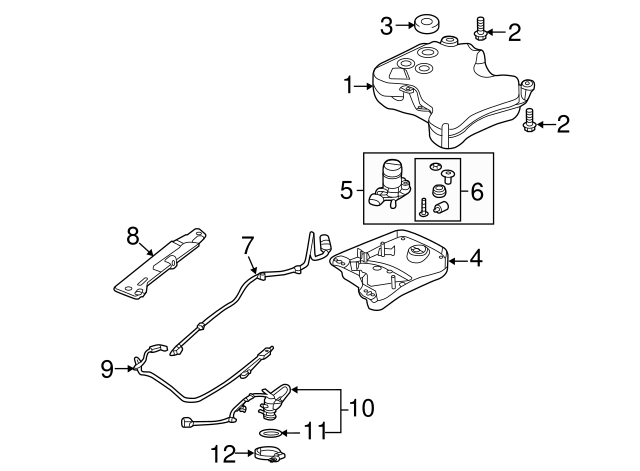 3
2
1
2
5
6
8
7
4
9
10
11
12