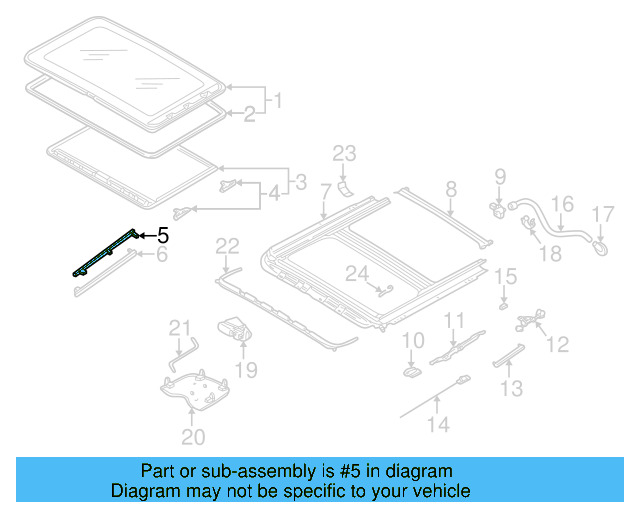 1
2
3
4
5
6
23
7
8
9
16
17
18
22
24
15
12
11
10
13
14
21
19
20

Part or sub-assembly is #5 in diagram
Diagram may not be specific to your vehicle