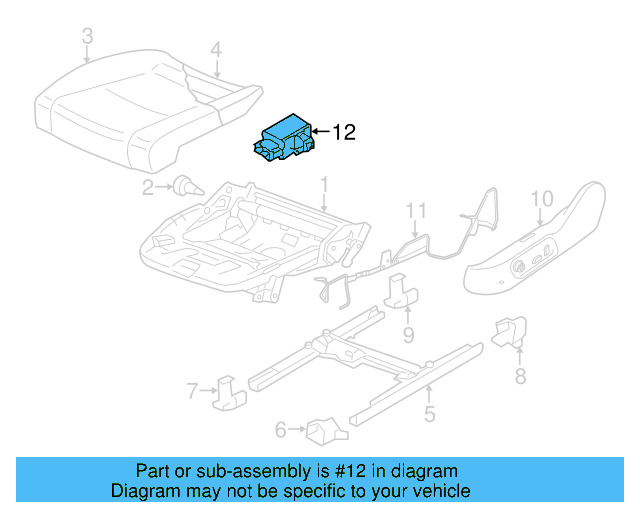 3
4
12
2
1
11
10
9
8
7
5
6

Part or sub-assembly is #12 in diagram
Diagram may not be specific to your vehicle