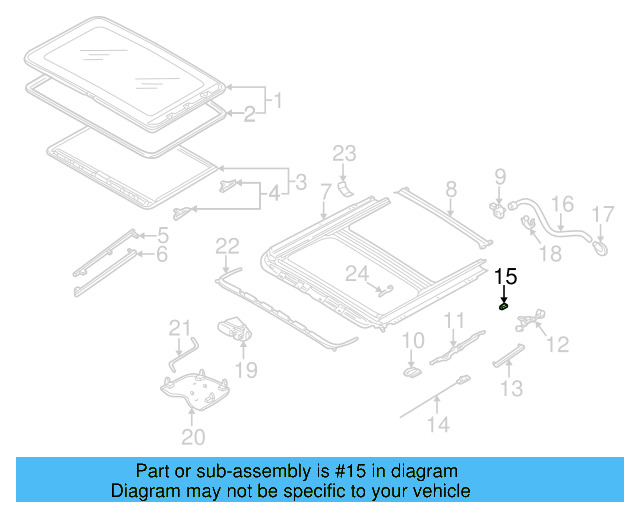 1
2
3
4
5
6
23
7
8
9
16
17
18
22
24
15
21
19
20
10
11
12
13
14

Part or sub-assembly is #15 in diagram
Diagram may not be specific to your vehicle