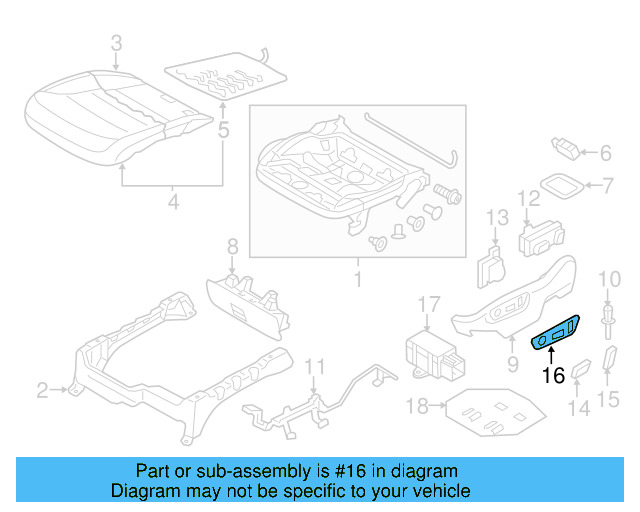 3
5
4
1
6
7
12
13
8
10
17
9
16
2
11
18
14
15

Part or sub-assembly is #16 in diagram
Diagram may not be specific to your vehicle